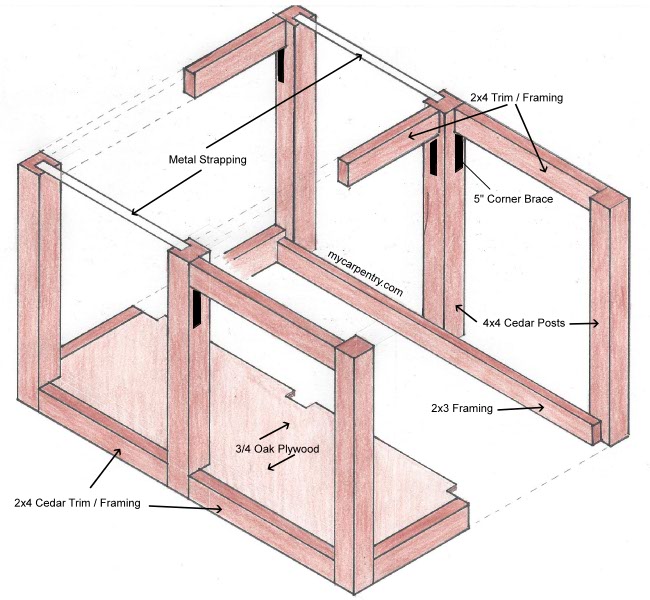 2x4 Trim / Framing

Metal Strapping

5" Corner Brace

mycarpentry.com

4x4 Cedar Posts

2x3 Framing

3/4 Oak Plywood

2x4 Cedar Trim / Framing