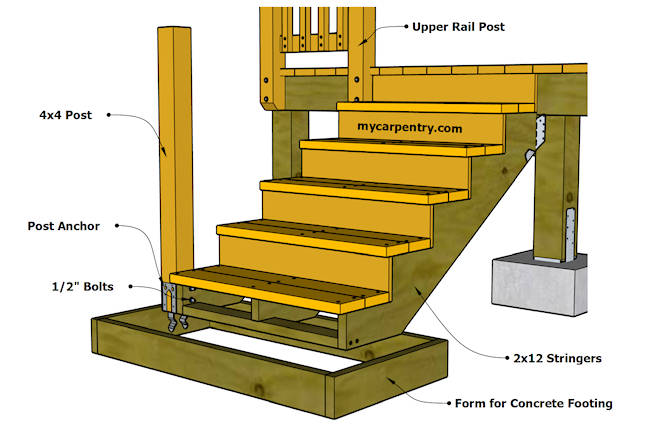 Upper Rail Post

4x4 Post

mycarpentry.com

Post Anchor

1/2" Bolts

2x12 Stringers

Form for Concrete Footing