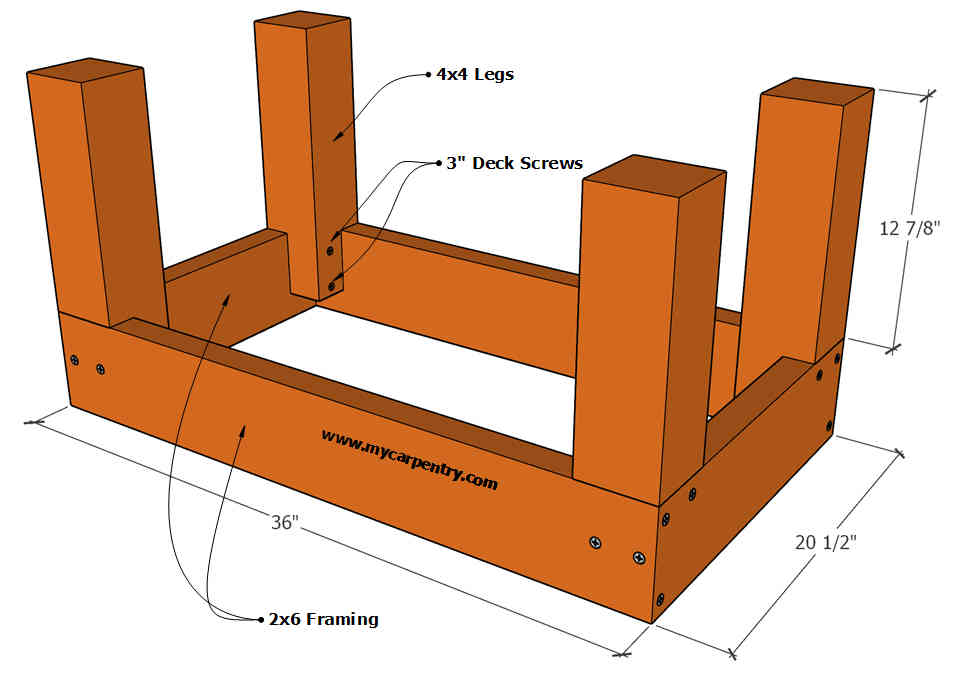 4x4 Legs

3" Deck Screws

12 7/8"

www.mycarpentry.com

36"

20 1/2"

2x6 Framing