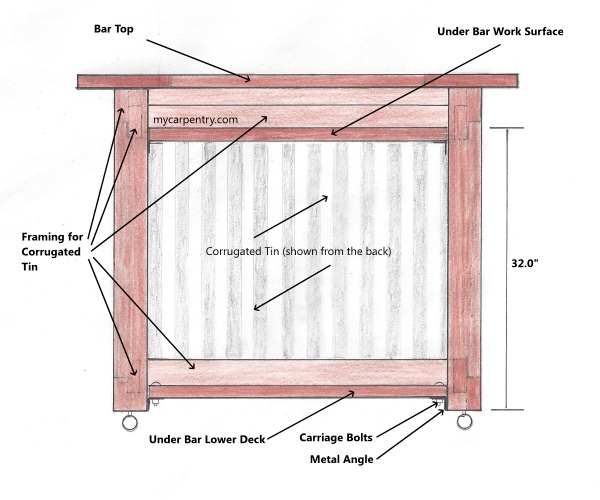 Bar Top

Under Bar Work Surface

mycarpentry.com

Framing for Corrugated Tin

Corrugated Tin (shown from the back)

32.0"

Under Bar Lower Deck

Carriage Bolts

Metal Angle