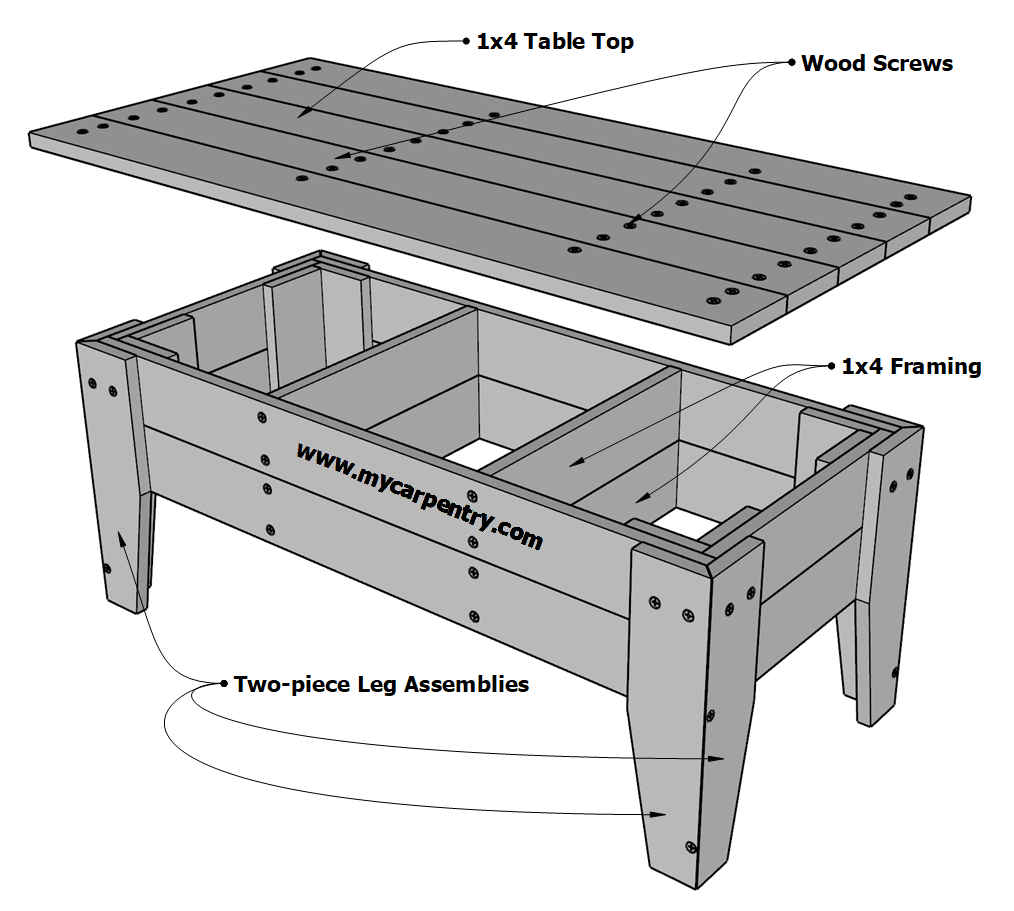 1x4 Table Top

Wood Screws

1x4 Framing

www.mycarpentry.com

Two-piece Leg Assemblies